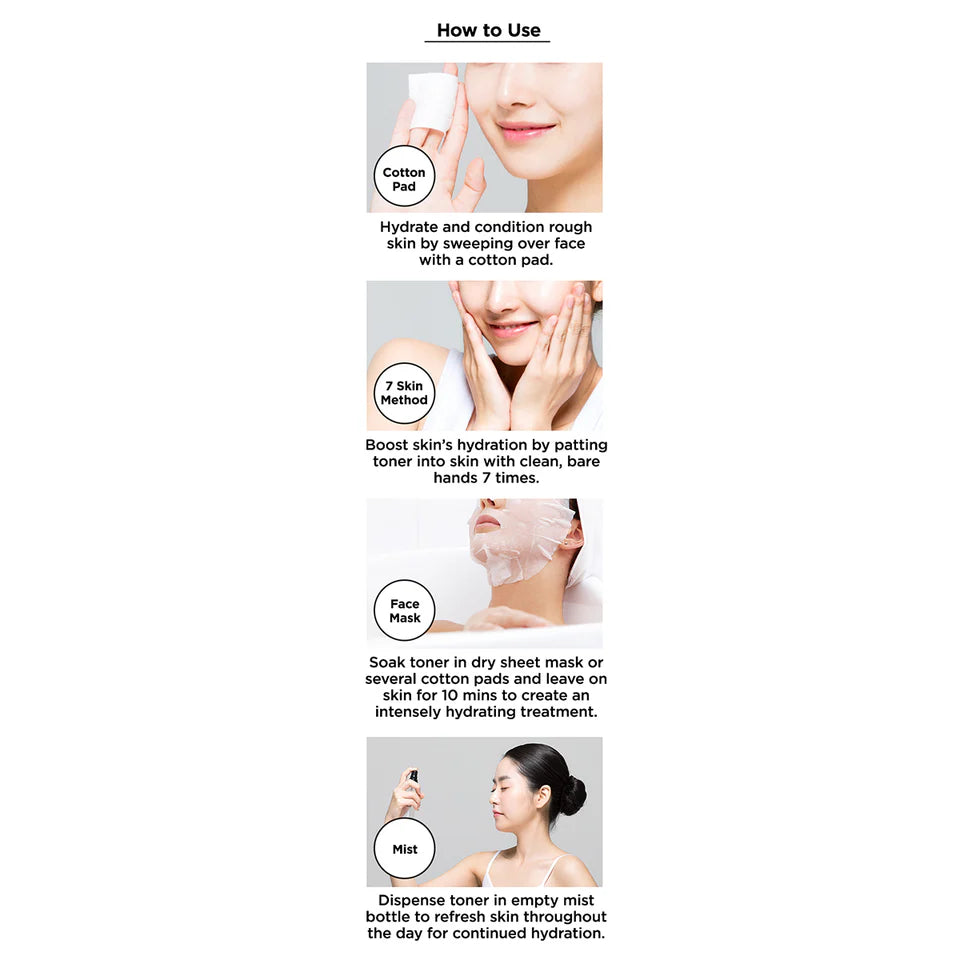 How to Use

Cotton Pad

Hydrate and condition rough skin by sweeping over face with a cotton pad.

7 Skin Method

Boost skin's hydration by patting toner into skin with clean, bare hands 7 times.

Face Mask

Soak toner in dry sheet mask or several cotton pads and leave on skin for 10 mins to create an intensely hydrating treatment.

Mist

Dispense toner in empty mist bottle to refresh skin throughout the day for continued hydration.