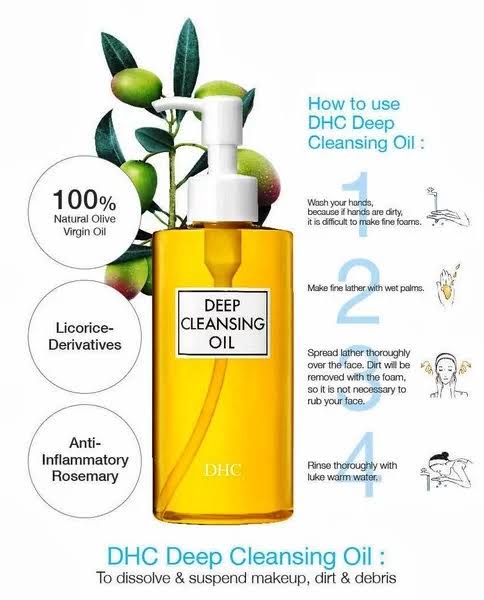 100%
Natural Olive Virgin Oil

Licorice-Derivatives

Anti-Inflammatory Rosemary

DEEP CLEANSING OIL

DHC

How to use DHC Deep Cleansing Oil :

1
Wash your hands, because if hands are dirty, it is difficult to make fine foams.

2
Make fine lather with wet palms.

3
Spread lather thoroughly over the face. Dirt will be removed with the foam, so it is not necessary to rub your face.

4
Rinse thoroughly with luke warm water.

DHC Deep Cleansing Oil :
To dissolve & suspend makeup, dirt & debris