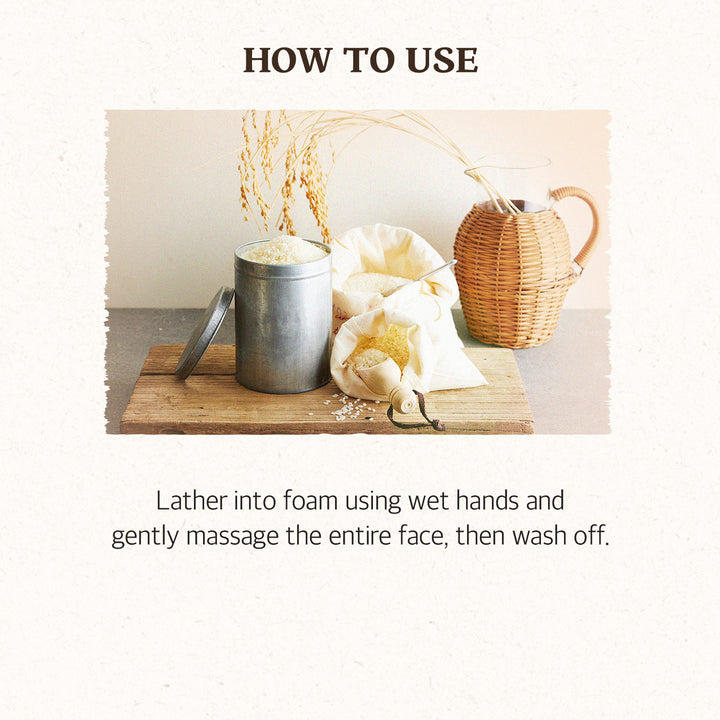 HOW TO USE

Lather into foam using wet hands and gently massage the entire face, then wash off.