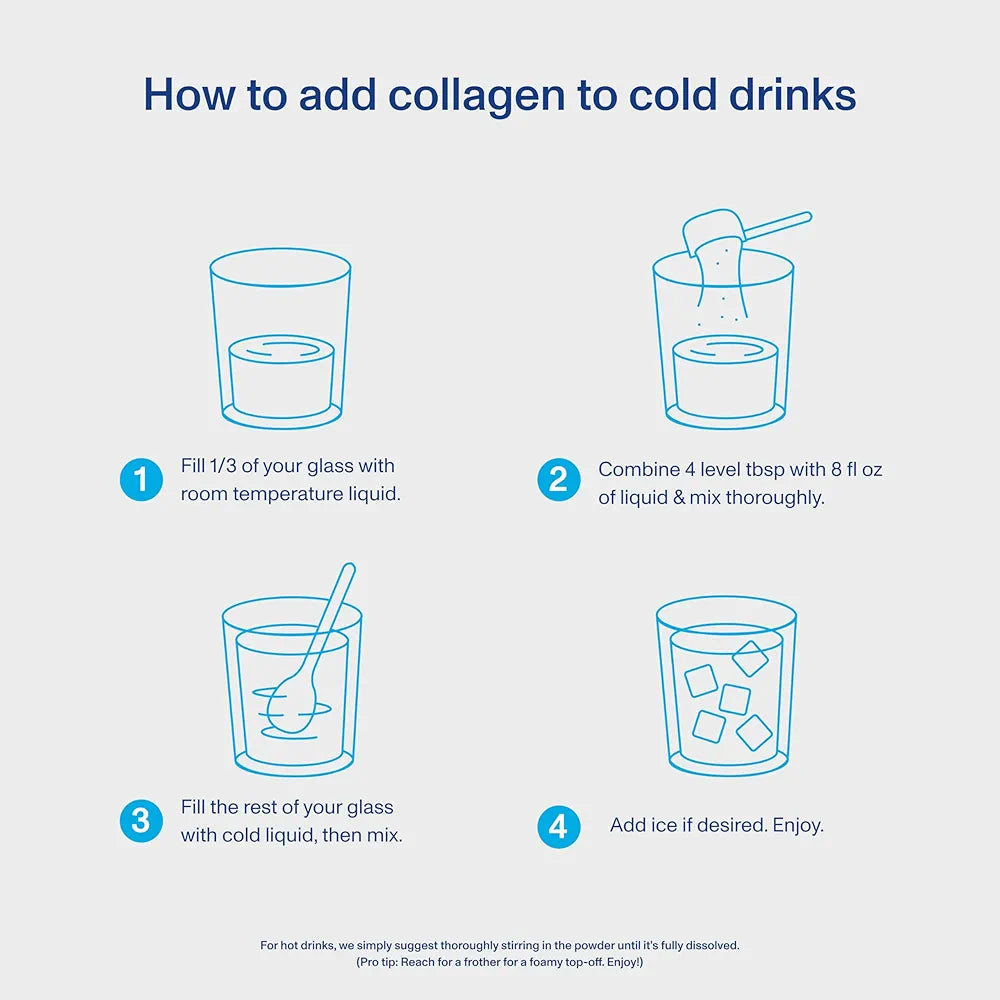 How to add collagen to cold drinks

1 Fill 1/3 of your glass with room temperature liquid.

2 Combine 4 level tbsp with 8 fl oz of liquid & mix thoroughly.

3 Fill the rest of your glass with cold liquid, then mix.

4 Add ice if desired. Enjoy.

For hot drinks, we simply suggest thoroughly stirring in the powder until it's fully dissolved. (Pro tip: Reach for a frother for a foamy top-off. Enjoy!)