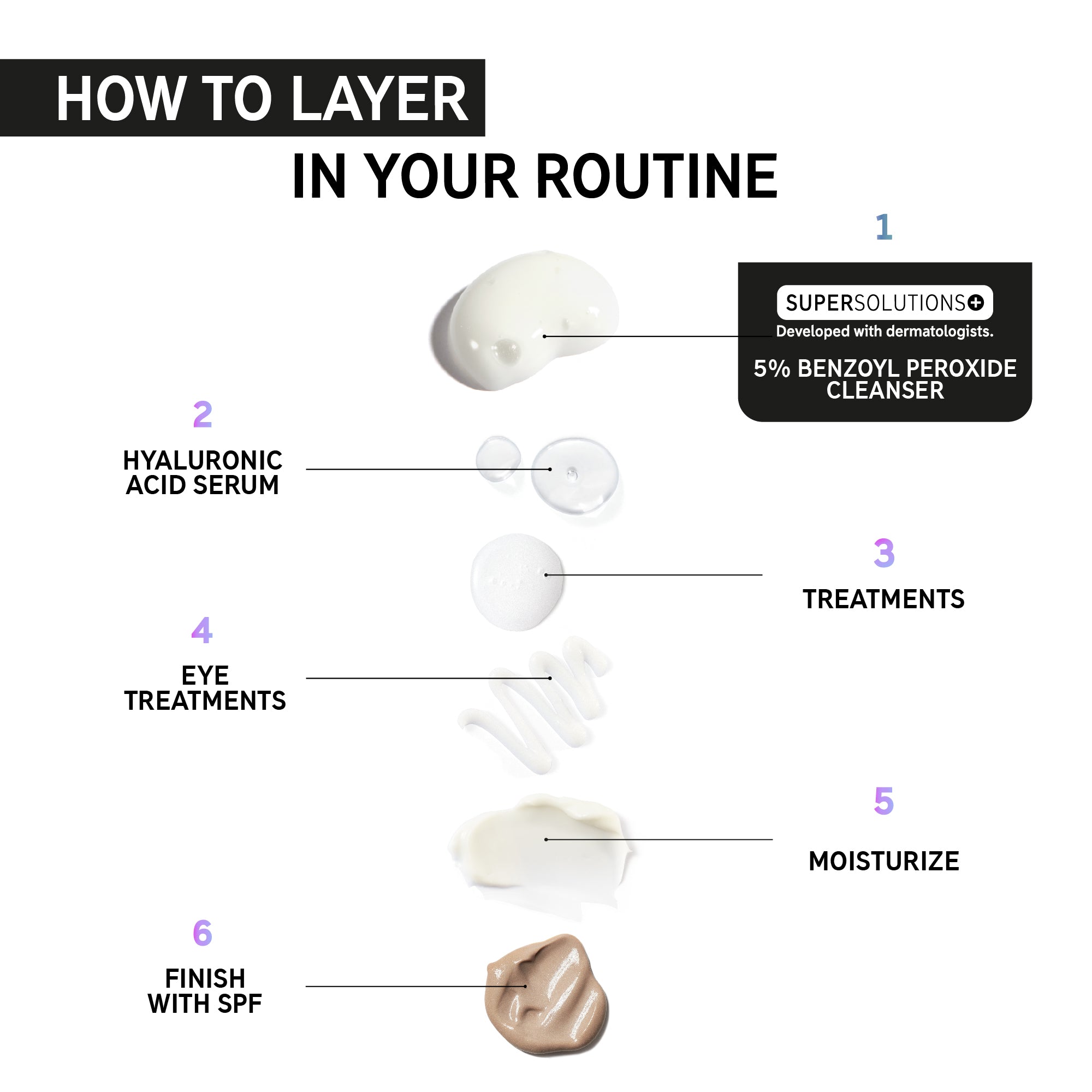 HOW TO LAYER
IN YOUR ROUTINE

1

SUPERSOLUTIONS
Developed with dermatologists.

5% BENZOYL PEROXIDE CLEANSER

2
HYALURONIC ACID SERUM

3
TREATMENTS

4
EYE TREATMENTS

5
MOISTURIZE

6
FINISH WITH SPF