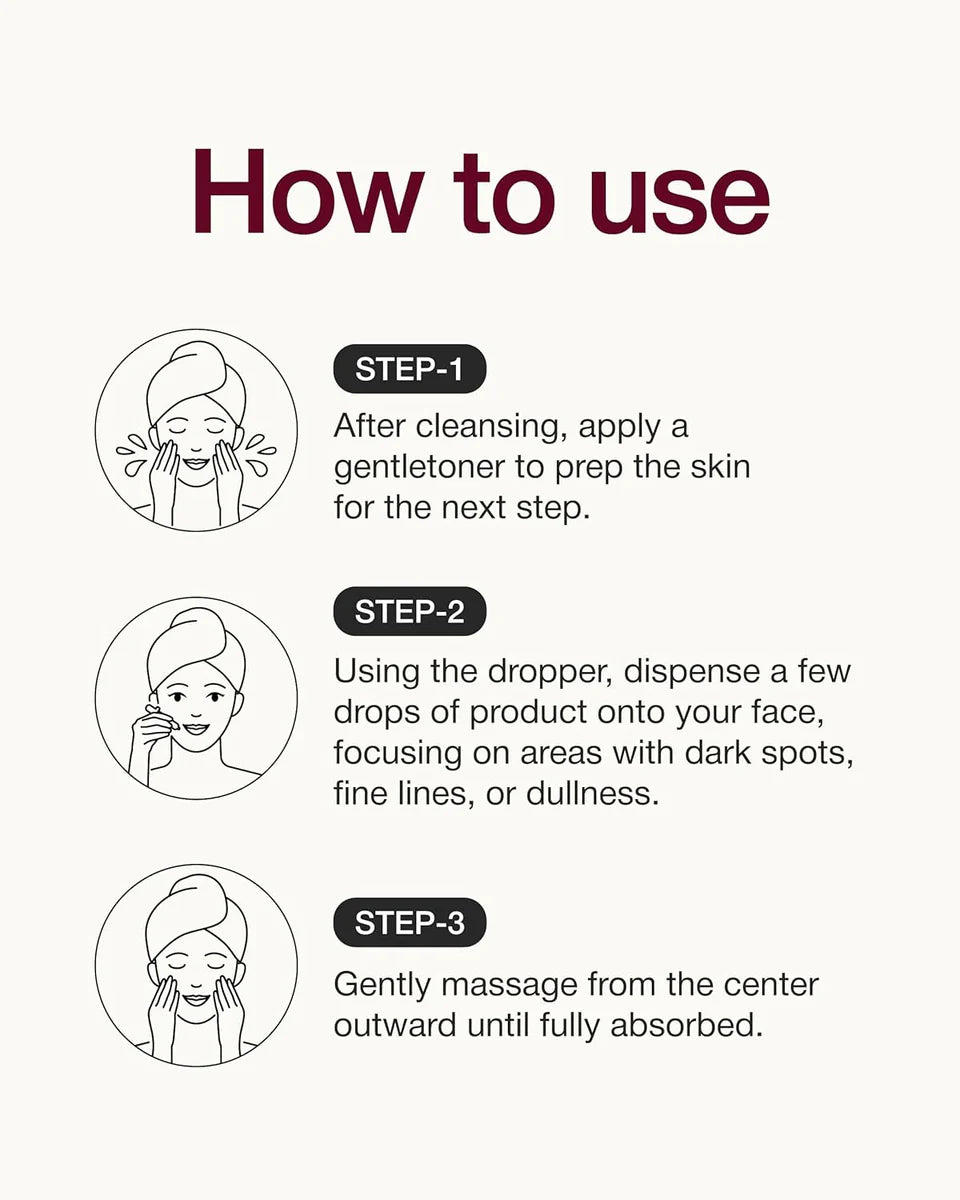 How to use

STEP-1

After cleansing, apply a gentletoner to prep the skin for the next step.

STEP-2

Using the dropper, dispense a few drops of product onto your face, focusing on areas with dark spots, fine lines, or dullness.

STEP-3

Gently massage from the center outward until fully absorbed.