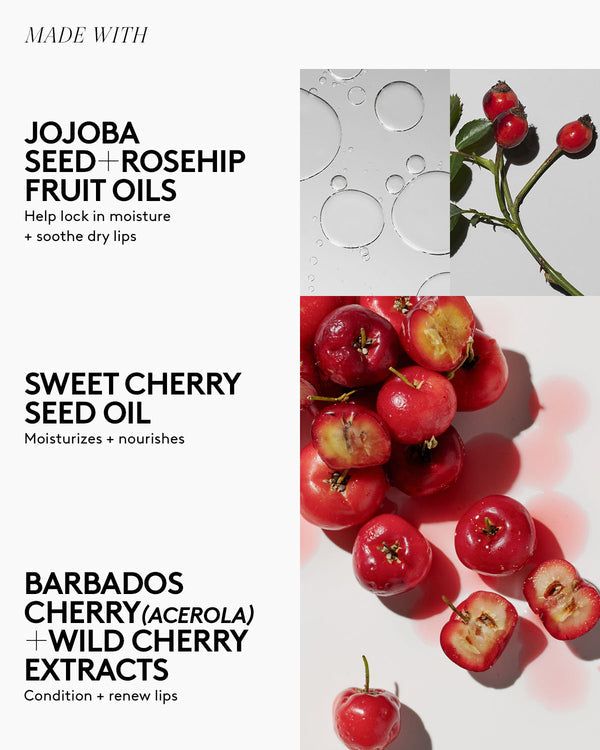 MADE WITH

JOJOBA SEED+ROSEHIP FRUIT OILS
Help lock in moisture + soothe dry lips

SWEET CHERRY SEED OIL
Moisturizes + nourishes

BARBADOS CHERRY(ACEROLA) +WILD CHERRY EXTRACTS
Condition + renew lips