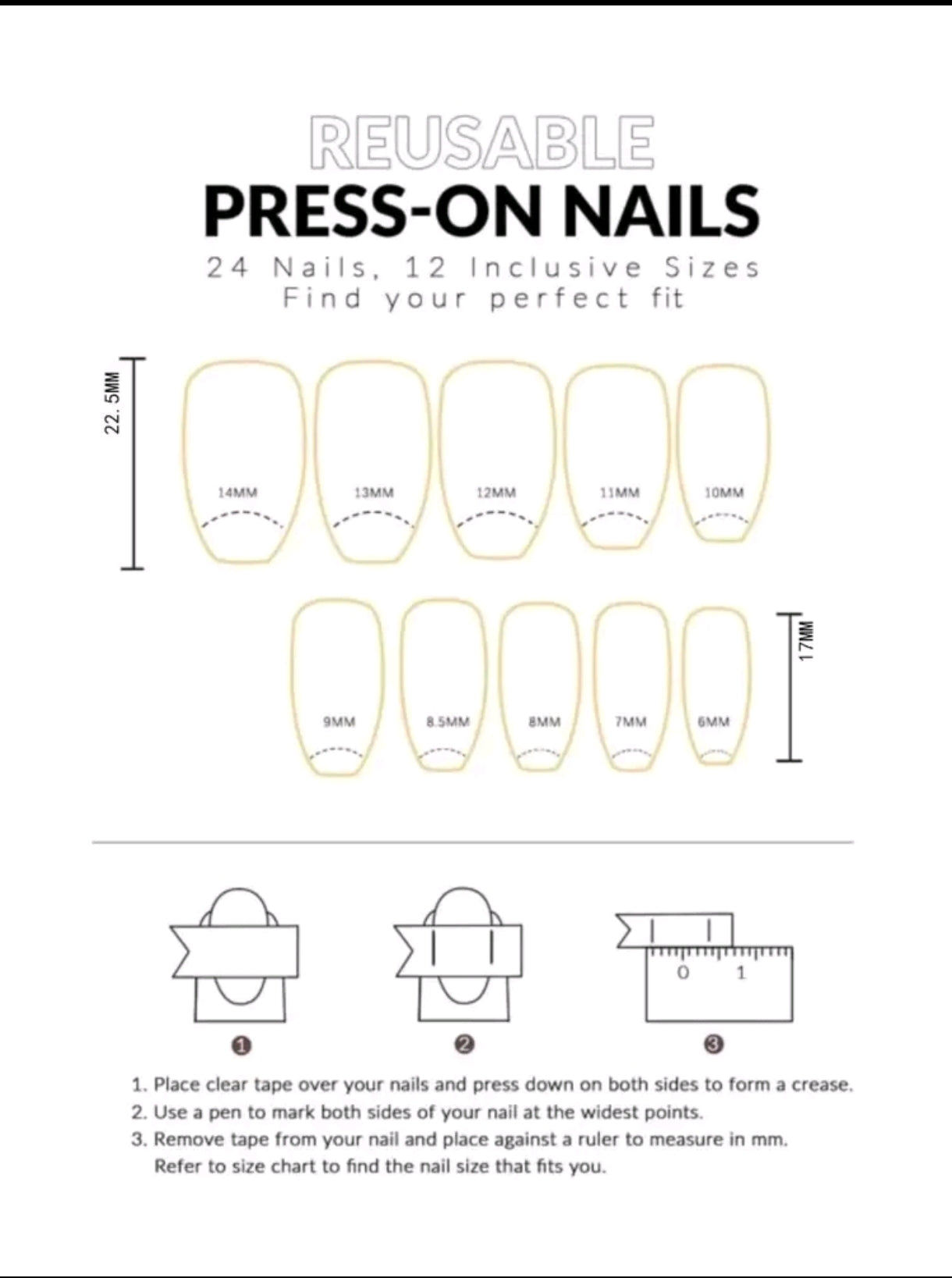 REUSABLE
PRESS-ON NAILS
24 Nails, 12 Inclusive Sizes
Find your perfect fit

22.5MM

14MM 13MM 12MM 11MM 10MM

9MM 8.5MM 8MM 7MM 6MM

17MM

0 1

❶ ❷ ❸

1. Place clear tape over your nails and press down on both sides to form a crease.
2. Use a pen to mark both sides of your nail at the widest points.
3. Remove tape from your nail and place against a ruler to measure in mm. Refer to size chart to find the nail size that fits you.